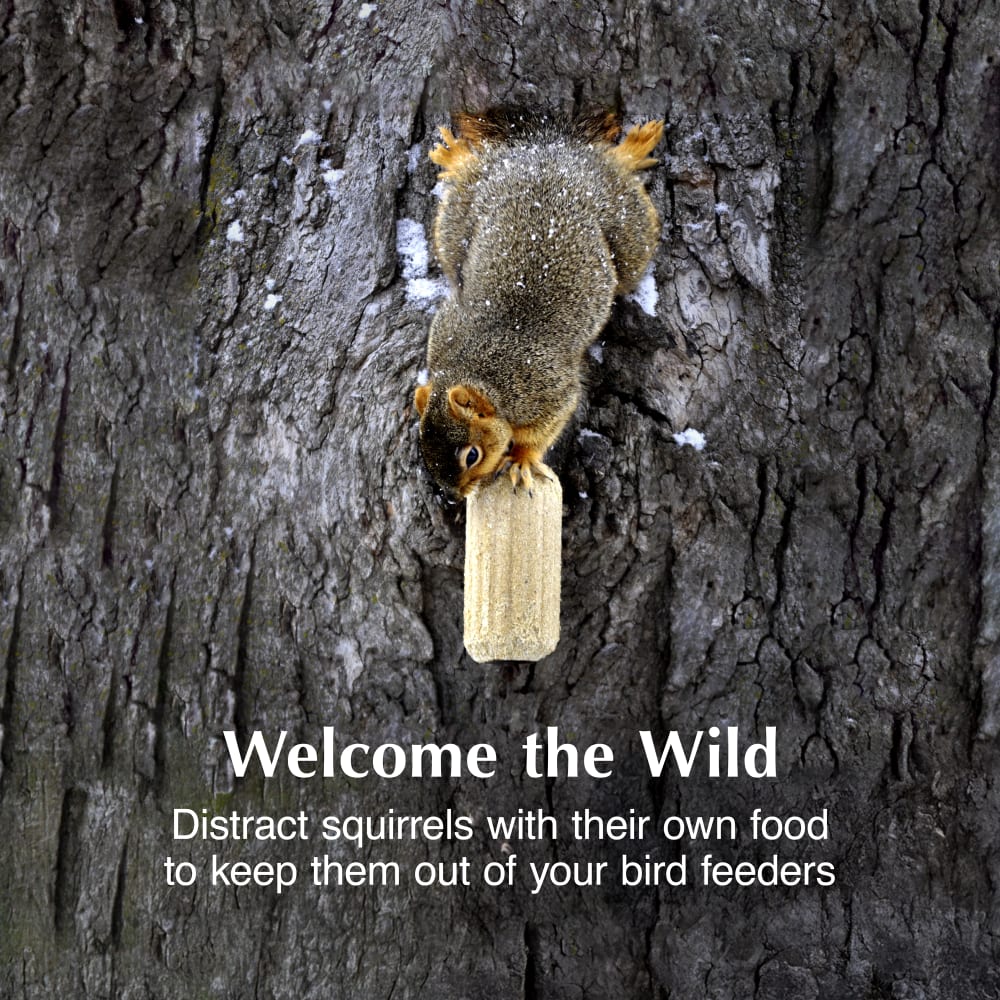 Welcome the Wild

Distract squirrels with their own food to keep them out of your bird feeders