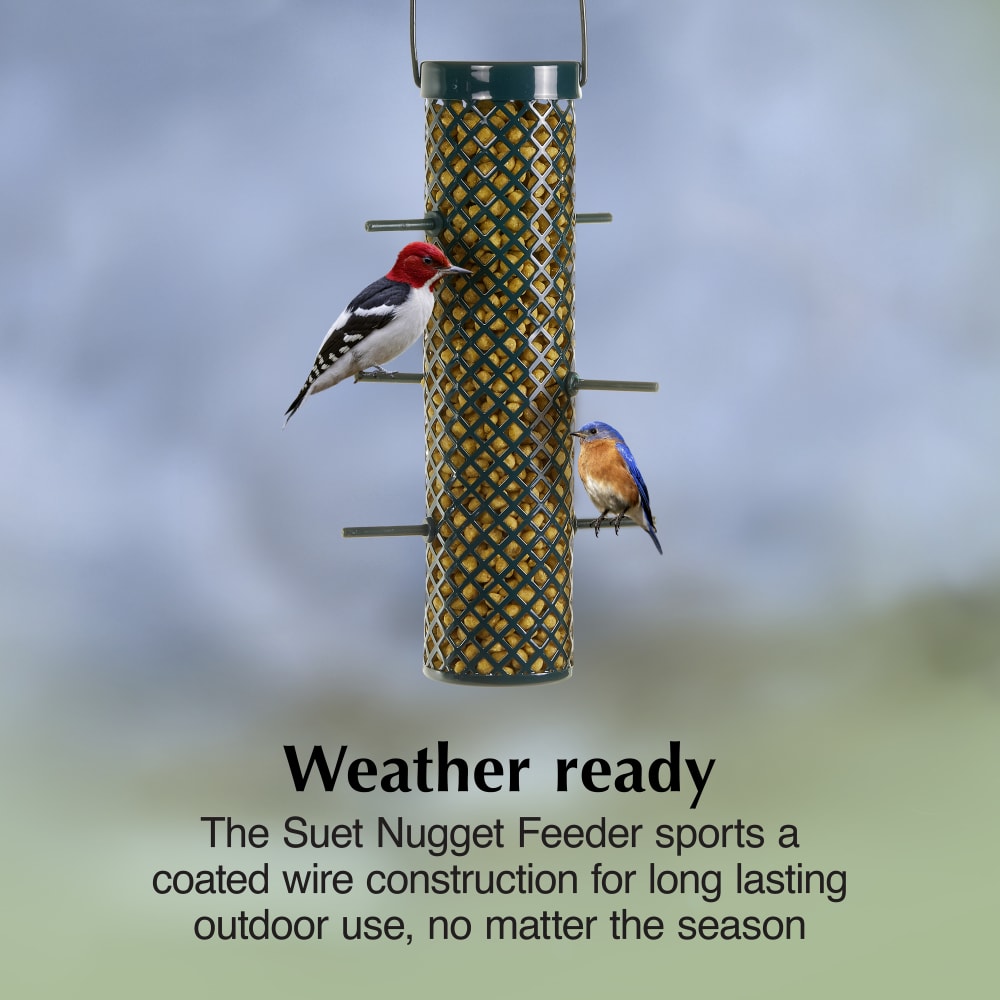 Weather ready

The Suet Nugget Feeder sports a coated wire construction for long lasting outdoor use, no matter the season