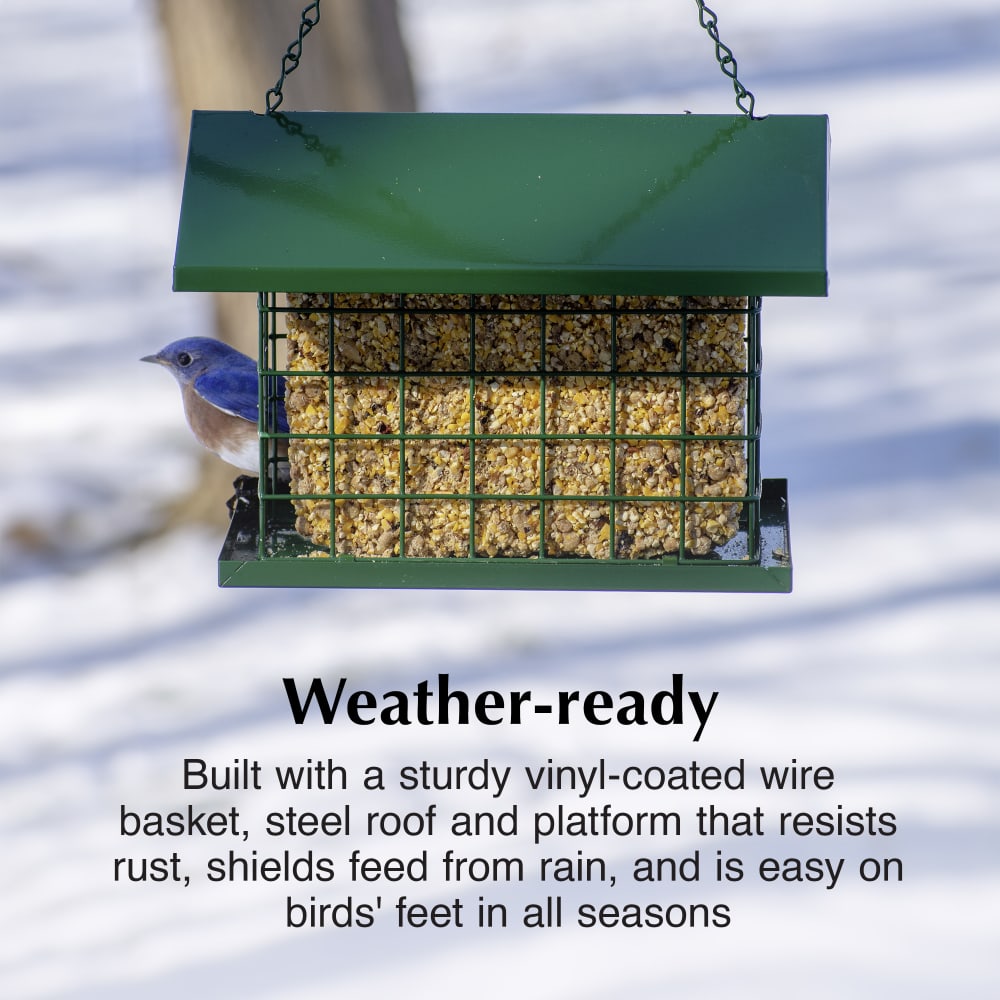 Weather-ready

Built with a sturdy vinyl-coated wire basket, steel roof and platform that resists rust, shields feed from rain, and is easy on birds' feet in all seasons