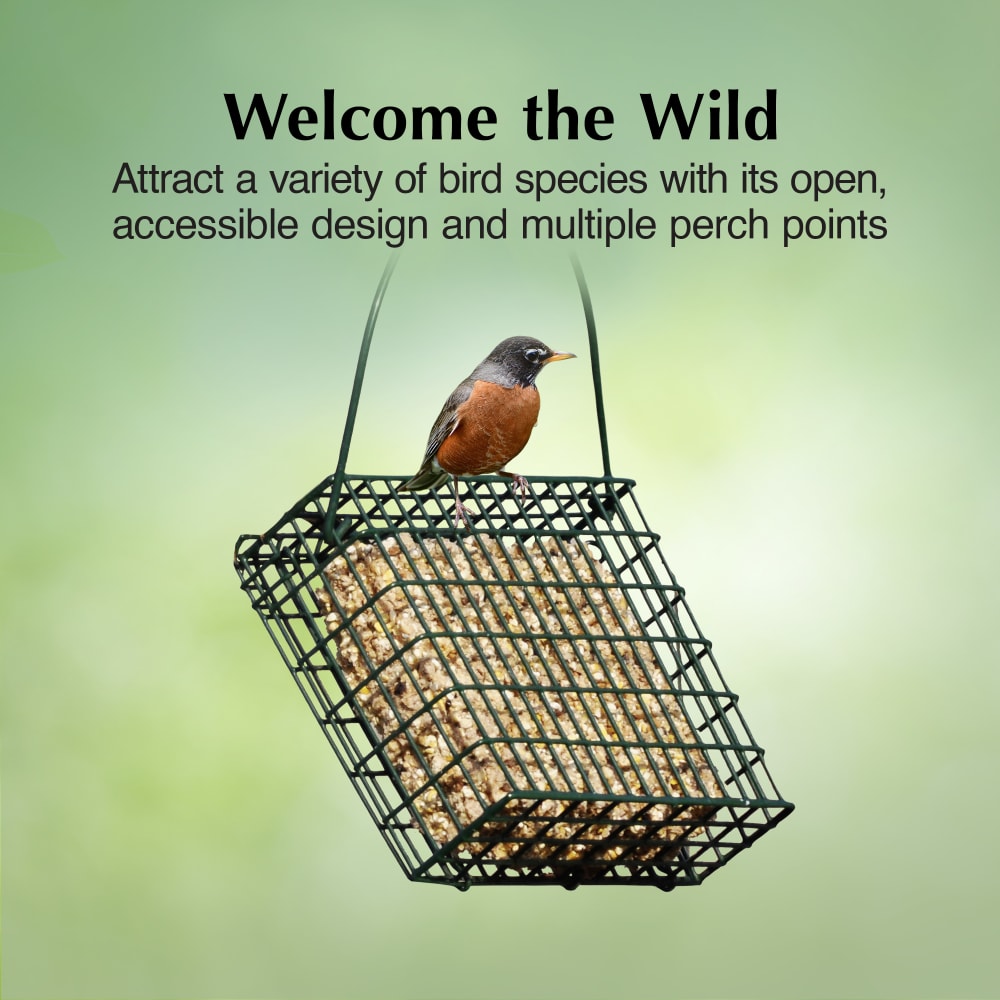 Welcome the Wild

Attract a variety of bird species with its open, accessible design and multiple perch points