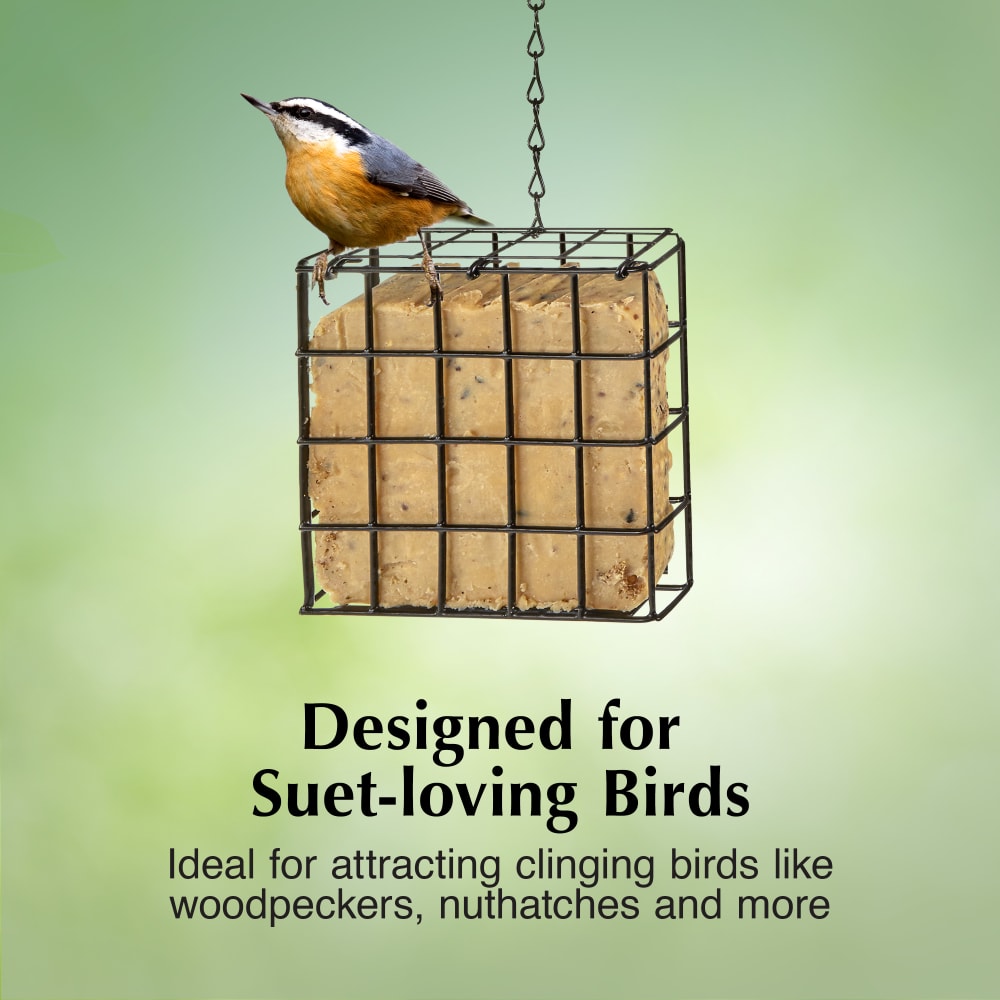 Designed for Suet-loving Birds

Ideal for attracting clinging birds like woodpeckers, nuthatches and more