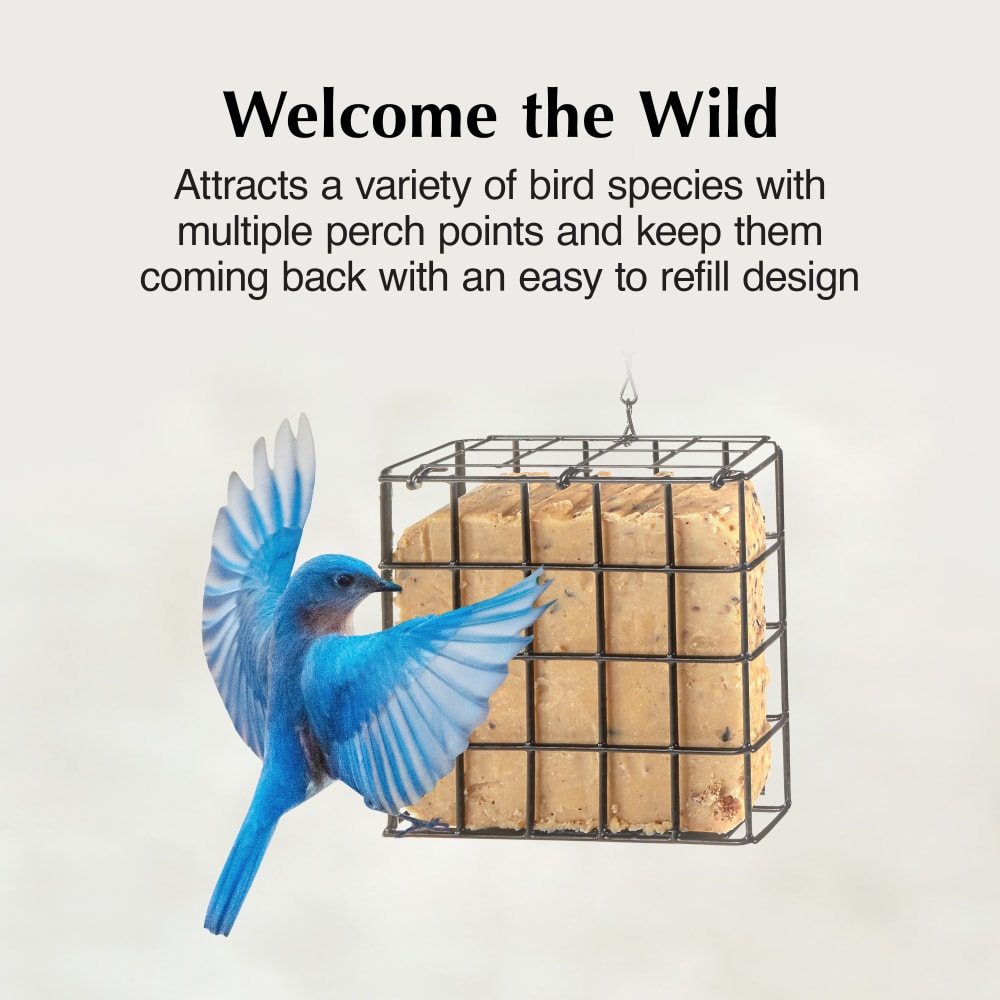 Welcome the Wild

Attracts a variety of bird species with multiple perch points and keep them coming back with an easy to refill design