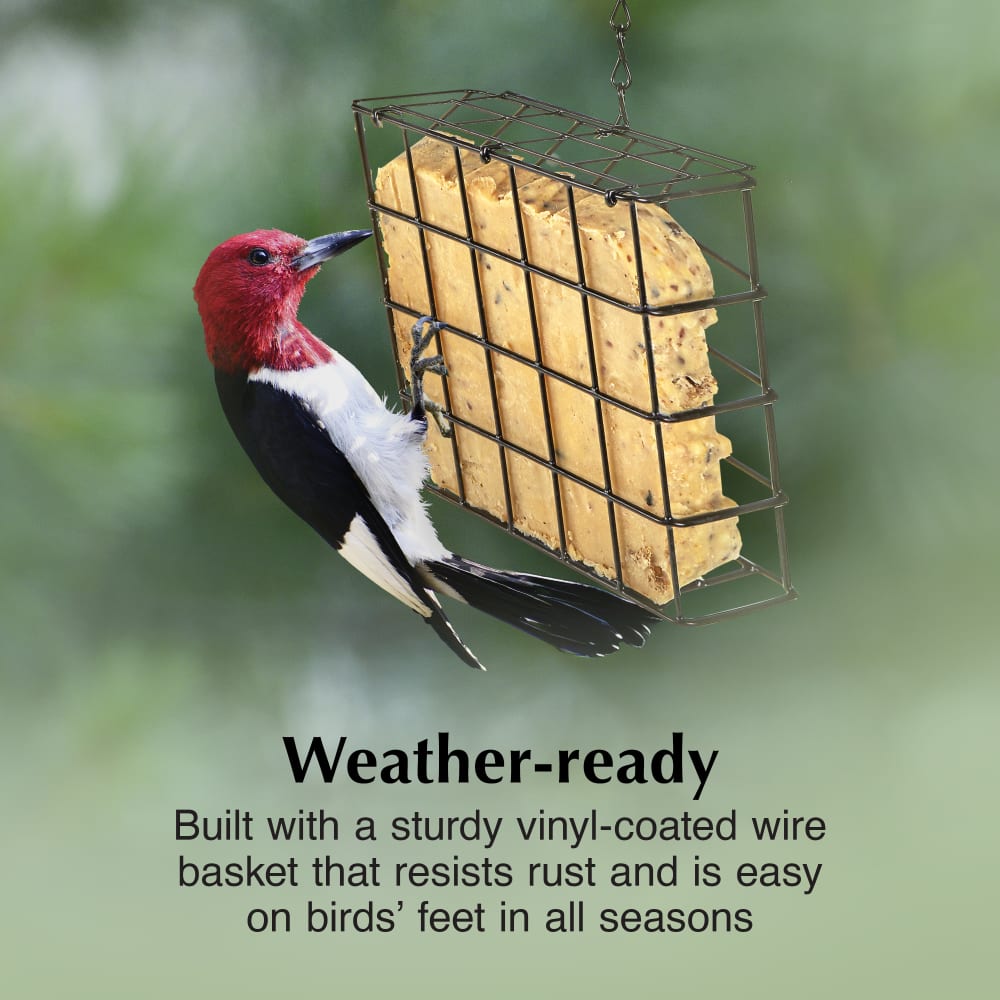 Weather-ready

Built with a sturdy vinyl-coated wire basket that resists rust and is easy on birds’ feet in all seasons