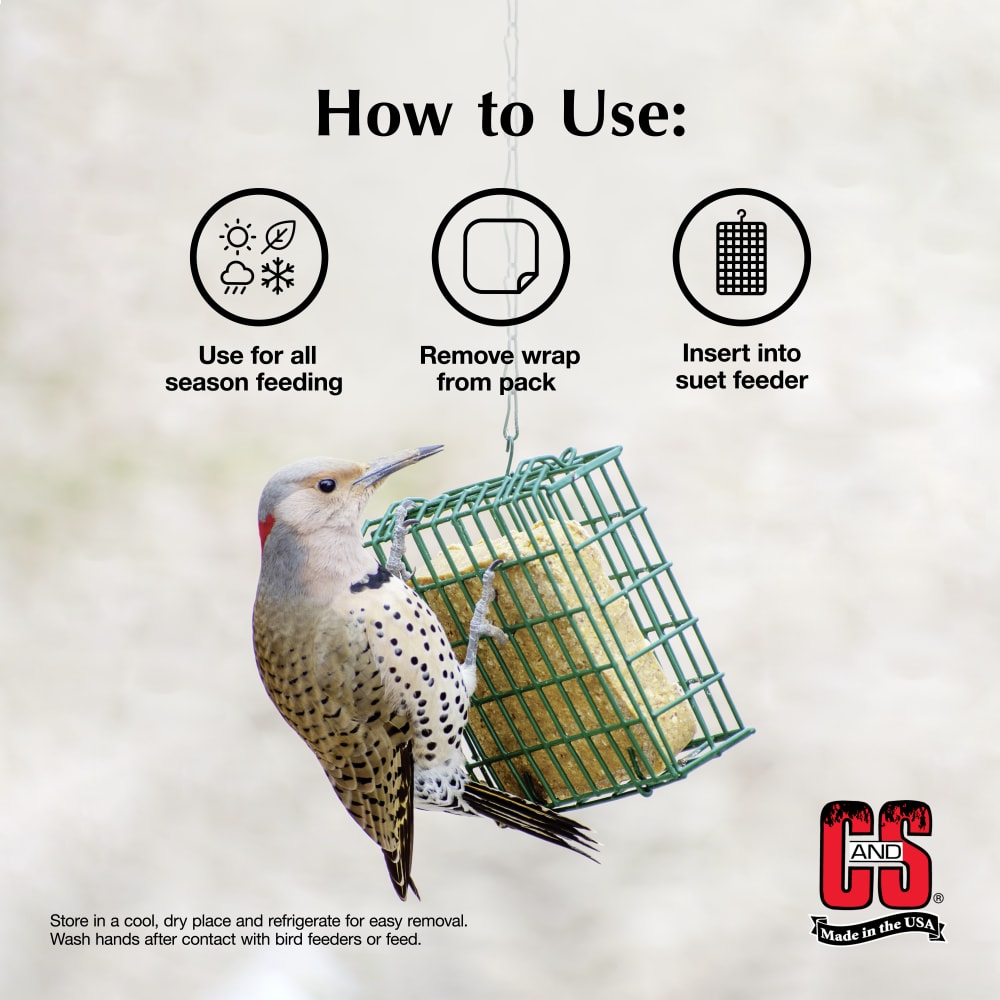 How to Use:

Use for all season feeding

Remove wrap from pack

Insert into suet feeder

Store in a cool, dry place and refrigerate for easy removal.
Wash hands after contact with bird feeders or feed.

C AND S®
Made in the USA