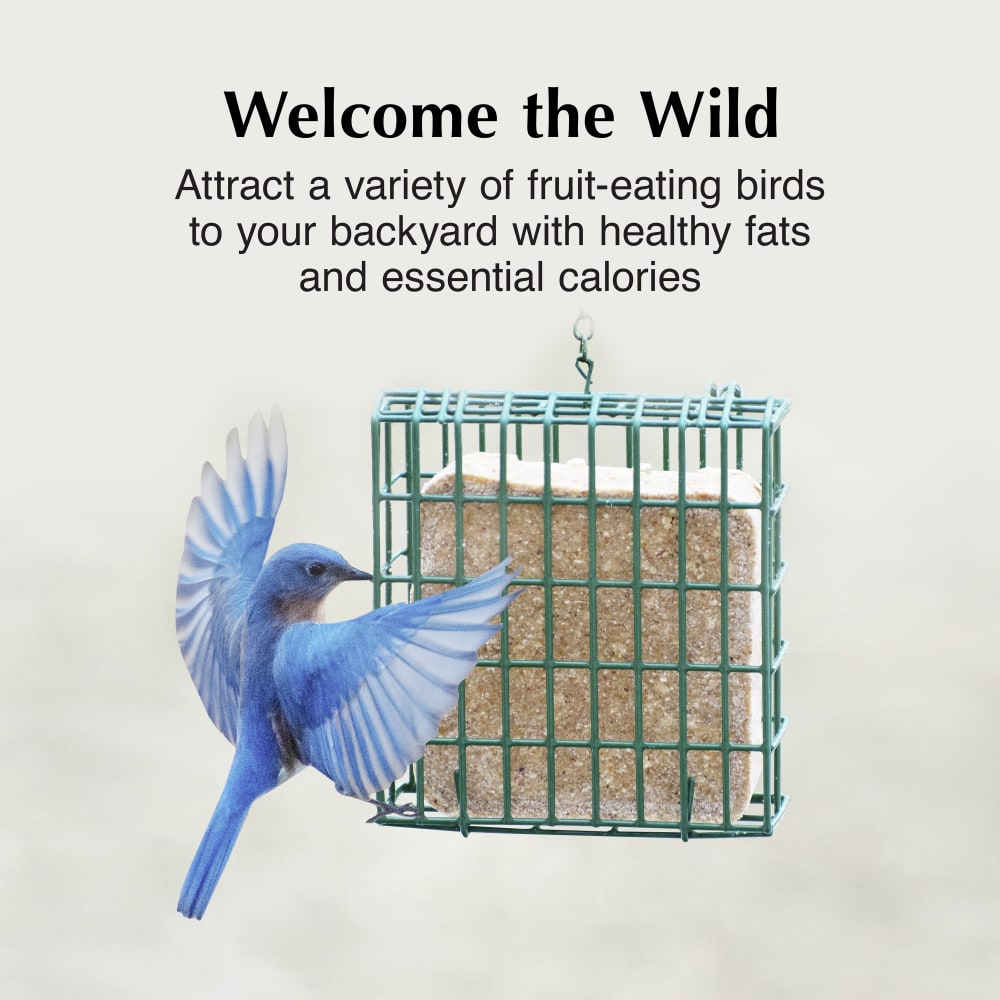 Welcome the Wild

Attract a variety of fruit-eating birds to your backyard with healthy fats and essential calories