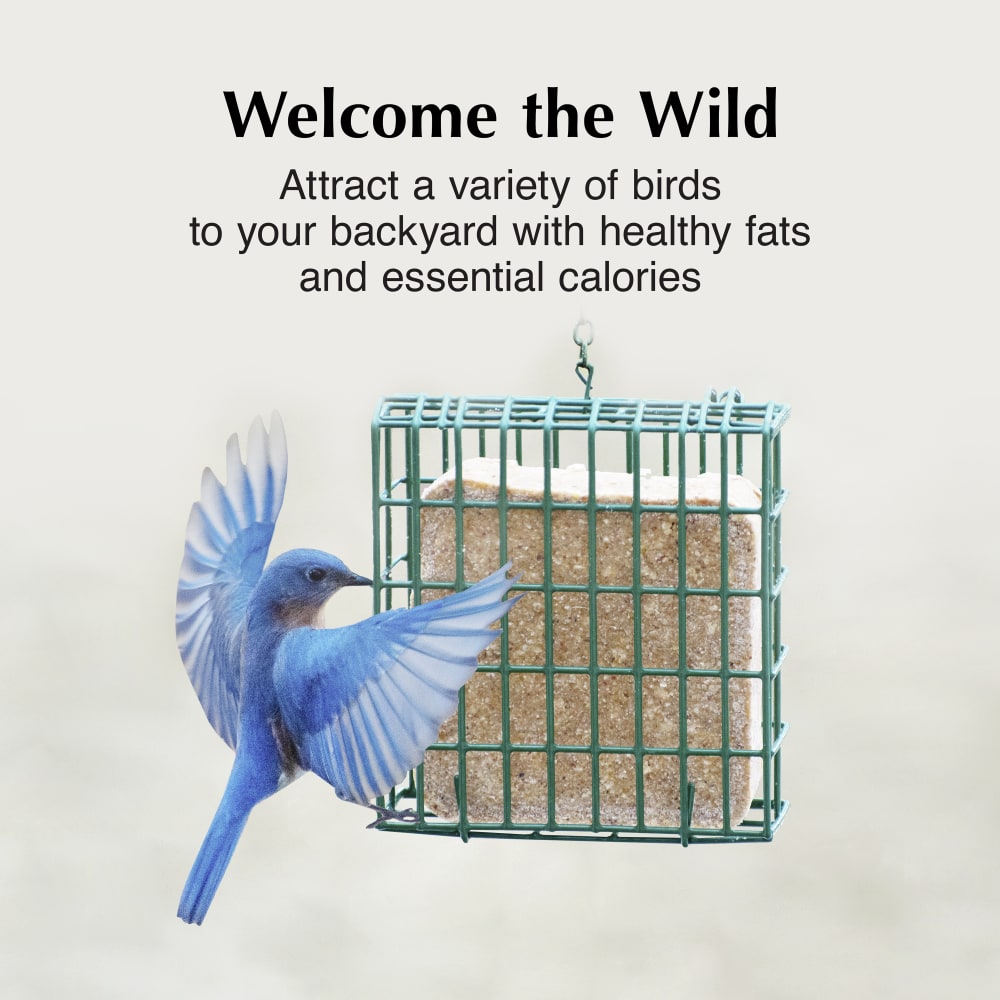 Welcome the Wild

Attract a variety of birds to your backyard with healthy fats and essential calories