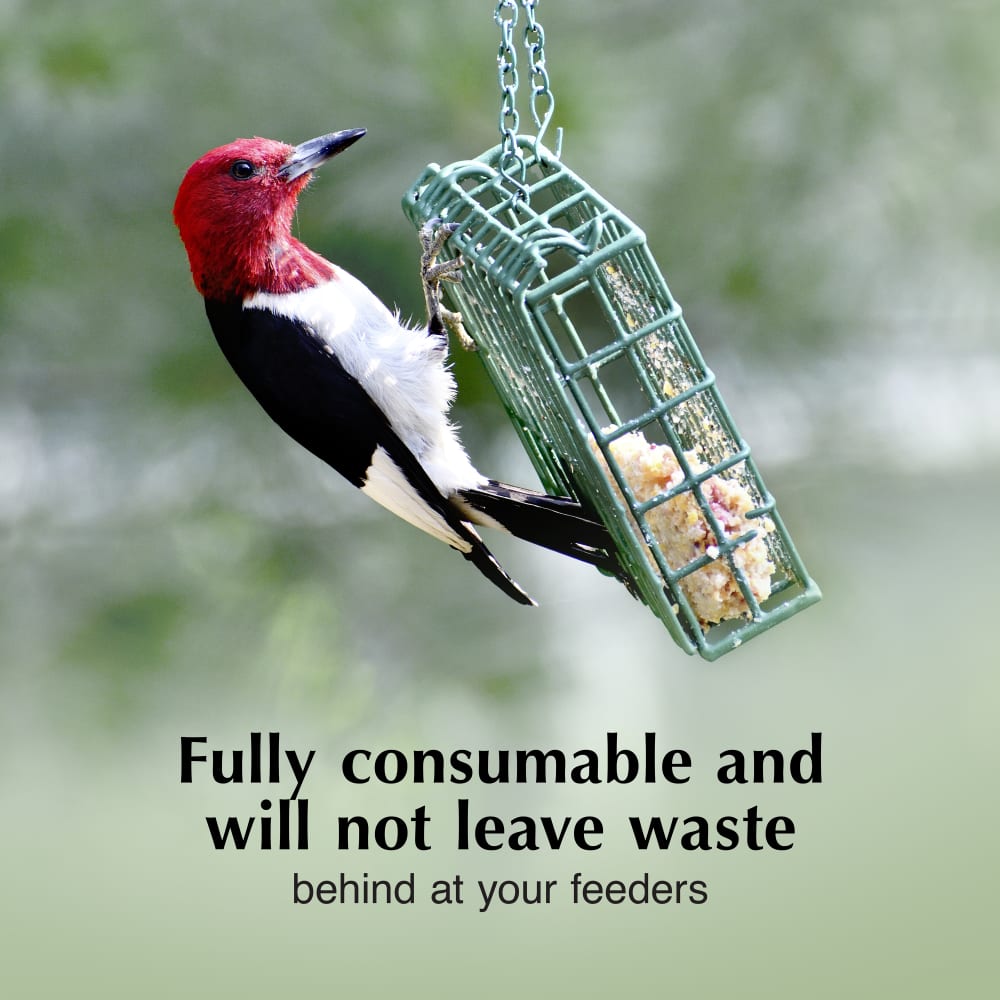 Fully consumable and will not leave waste
behind at your feeders