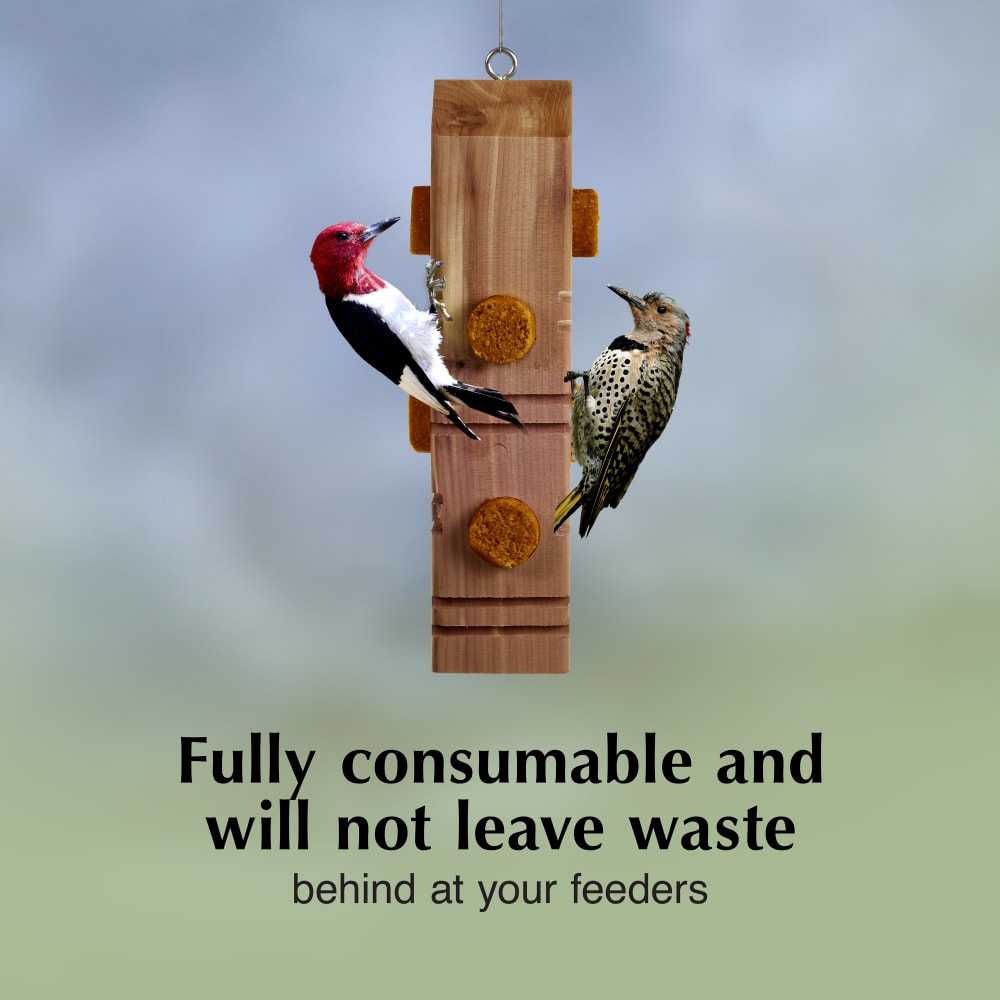 Fully consumable and will not leave waste

behind at your feeders