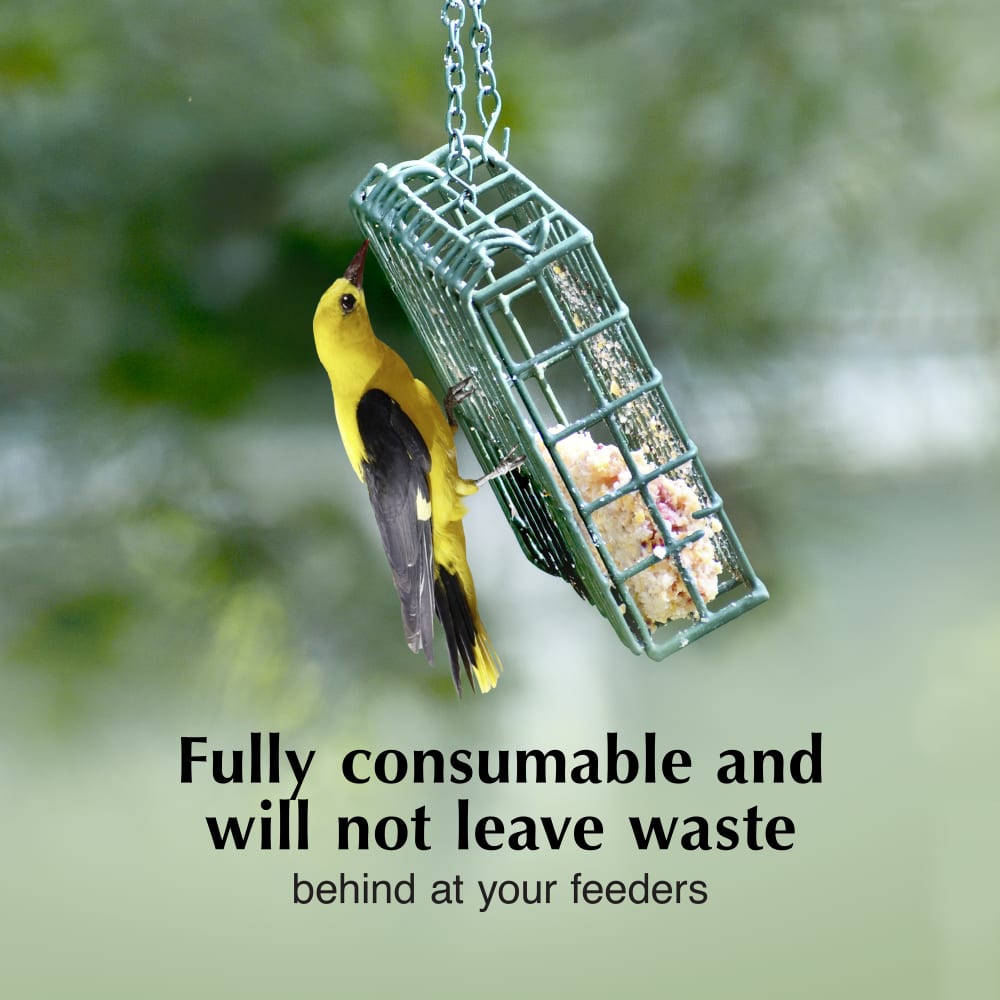 Fully consumable and will not leave waste
behind at your feeders