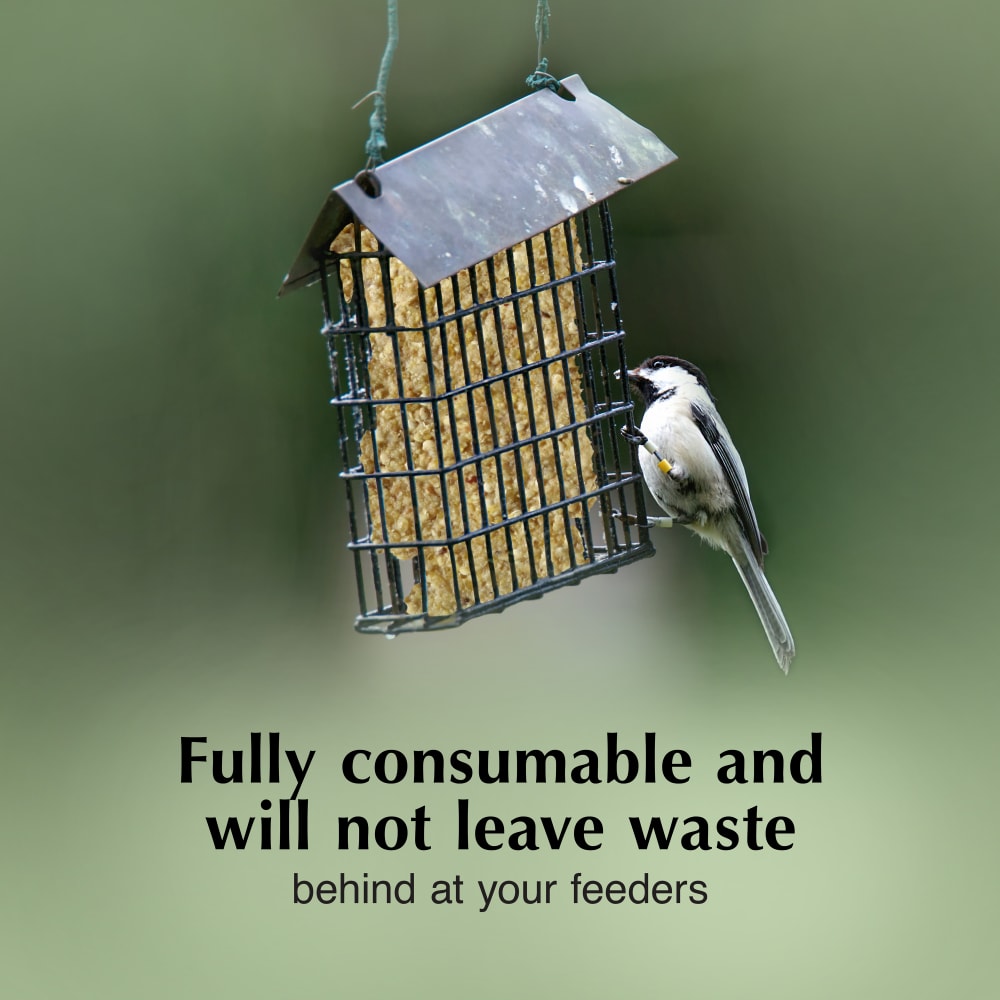 Fully consumable and will not leave waste
behind at your feeders