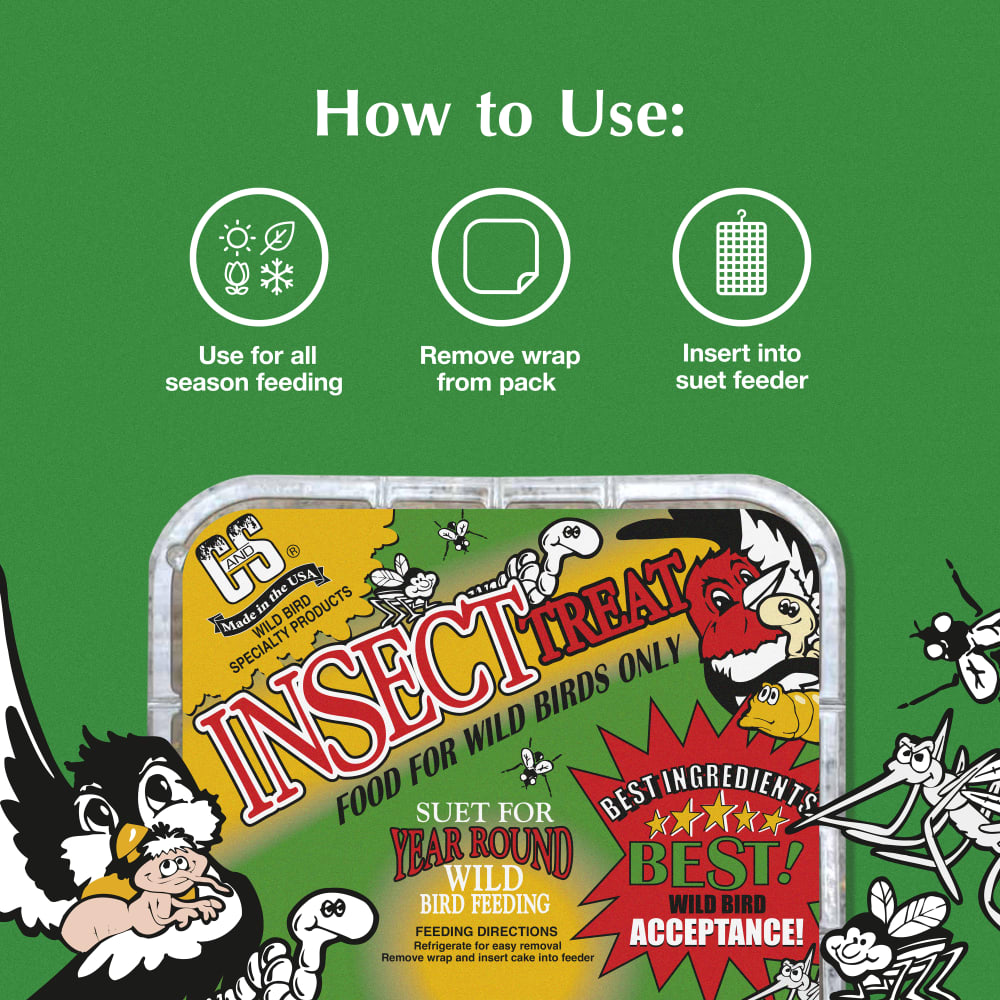 How to Use:

Use for all season feeding

Remove wrap from pack

Insert into suet feeder

C AND S ®
Made in the USA
WILD BIRD SPECIALTY PRODUCTS

INSECT TREAT
FOOD FOR WILD BIRDS ONLY

SUET FOR
YEAR ROUND
WILD
BIRD FEEDING

FEEDING DIRECTIONS
Refrigerate for easy removal
Remove wrap and insert cake into feeder

BEST INGREDIENTS
BEST!
WILD BIRD
ACCEPTANCE!