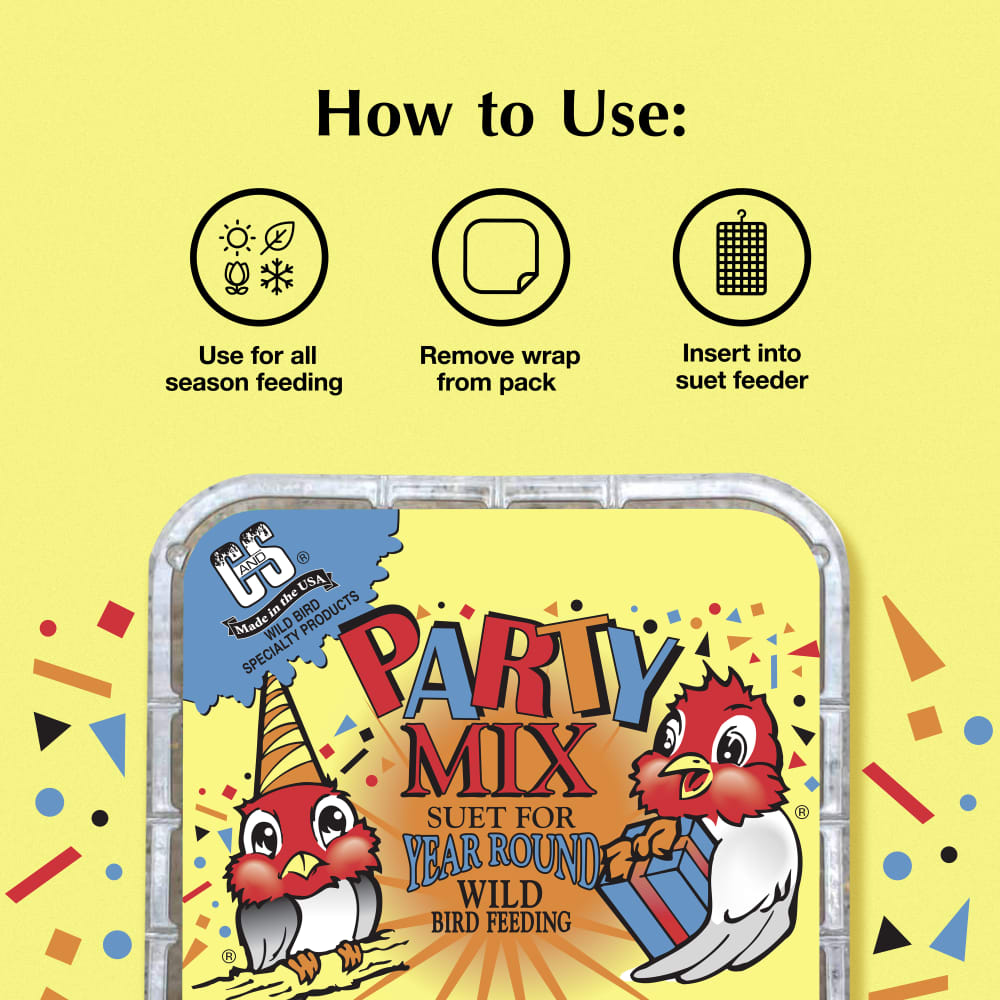 How to Use:

Use for all season feeding

Remove wrap from pack

Insert into suet feeder

C AND S ®
Made in the USA
WILD BIRD SPECIALTY PRODUCTS

PARTY MIX
SUET FOR
YEAR ROUND
WILD
BIRD FEEDING

®

®