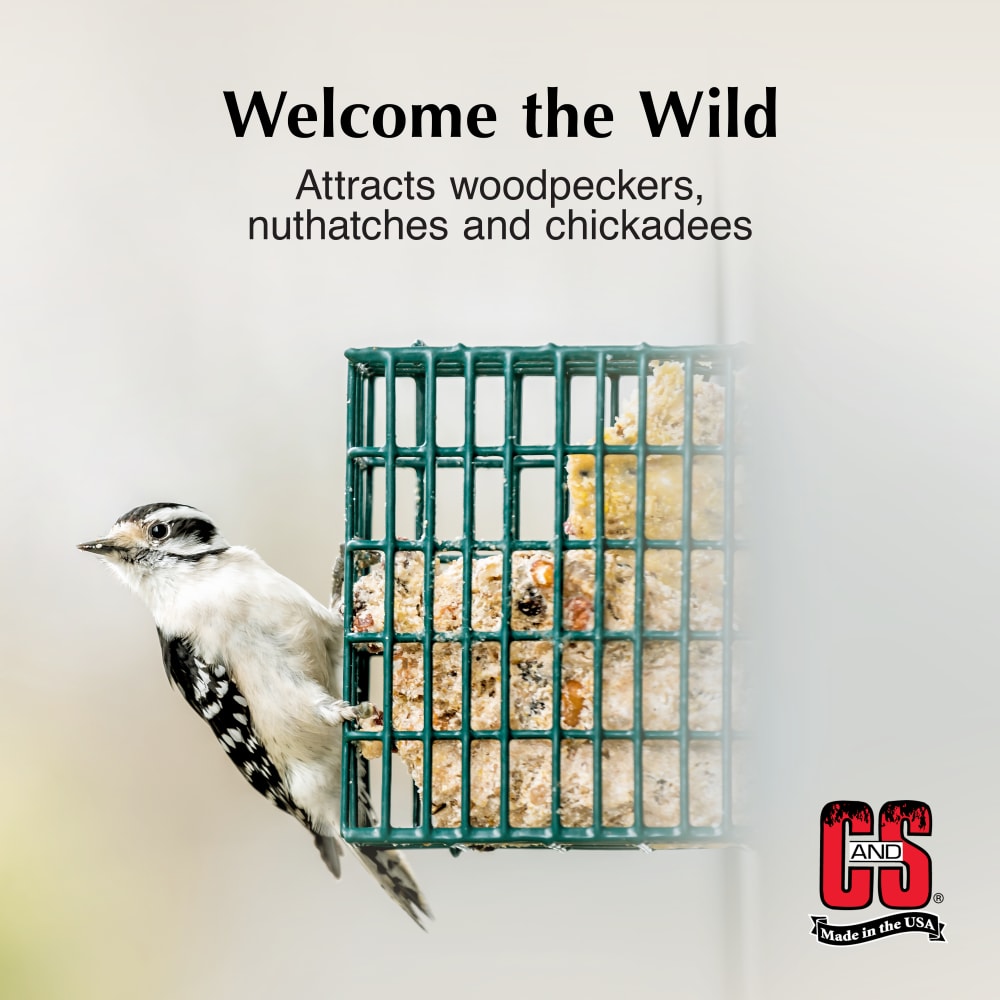 Welcome the Wild

Attracts woodpeckers, nuthatches and chickadees

C AND S®
Made in the USA