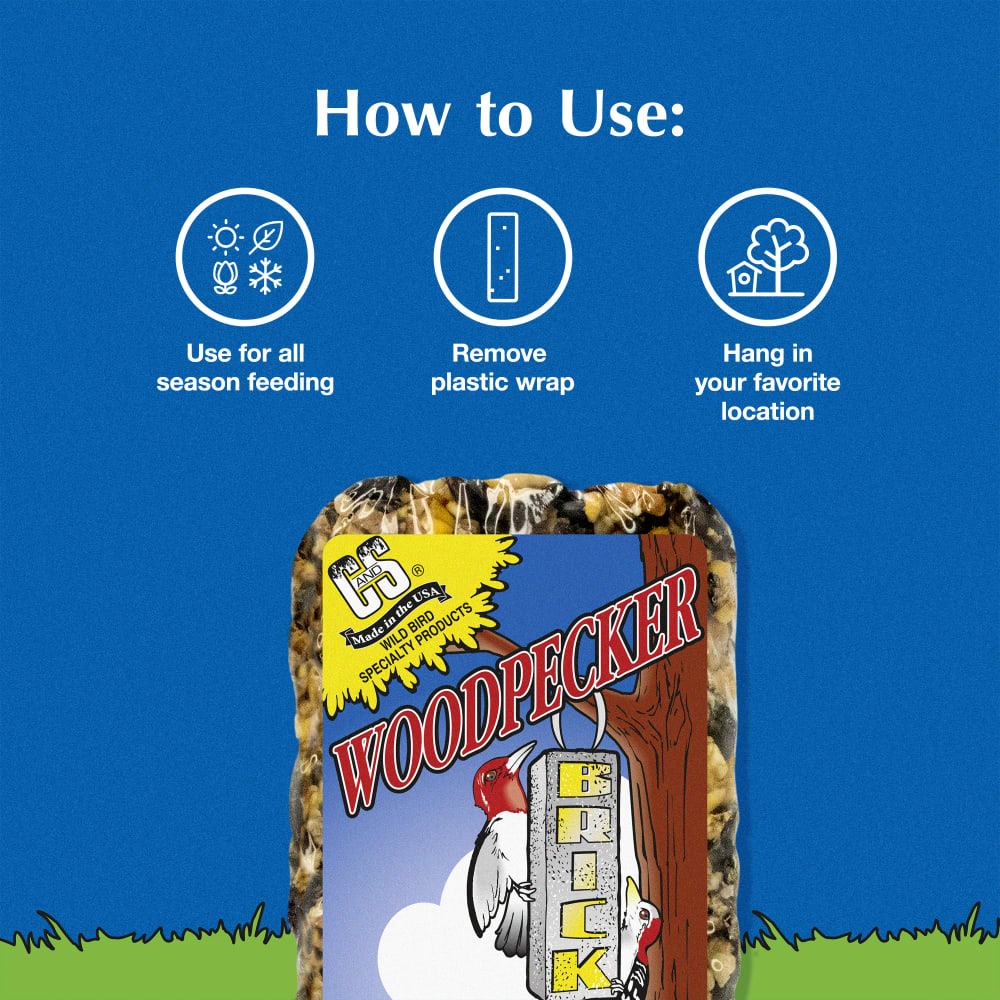 How to Use:

Use for all season feeding

Remove plastic wrap

Hang in your favorite location

C AND S ®

Made in the USA

WILD BIRD SPECIALTY PRODUCTS

WOODPECKER

BRICK