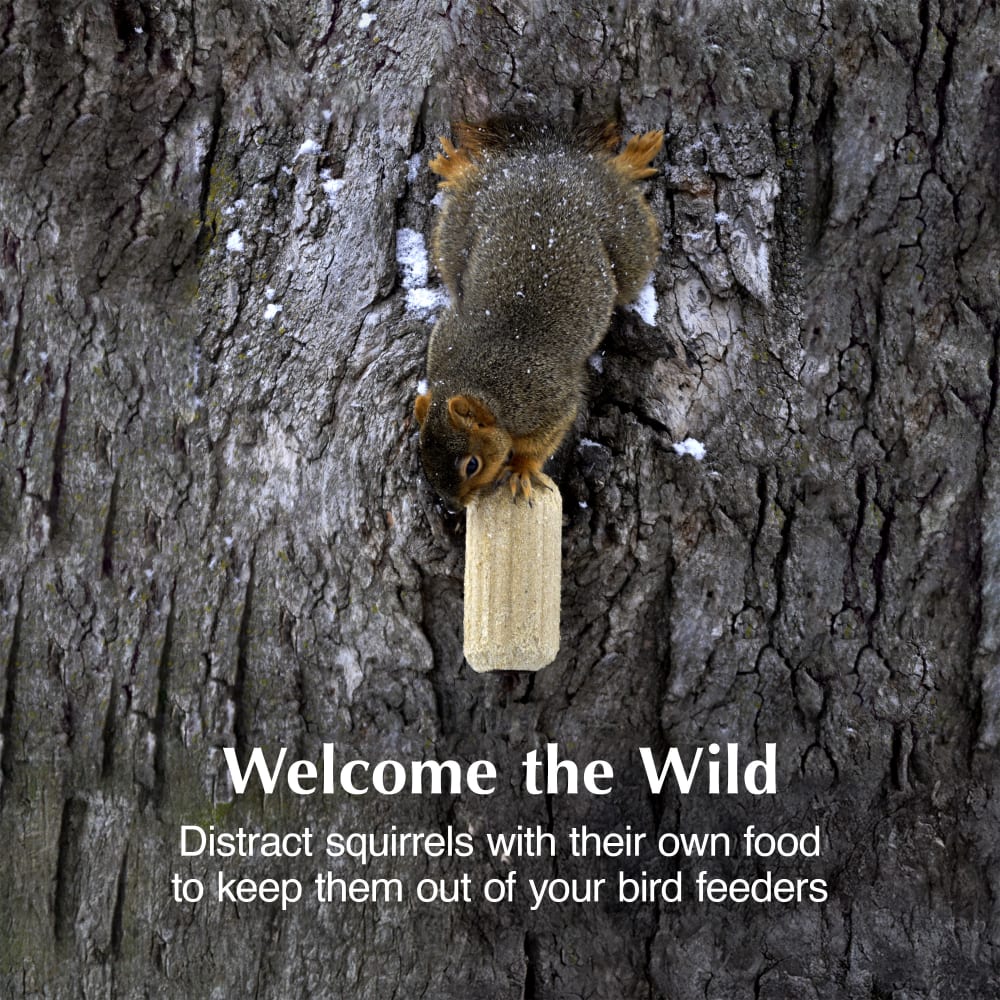 Welcome the Wild

Distract squirrels with their own food to keep them out of your bird feeders