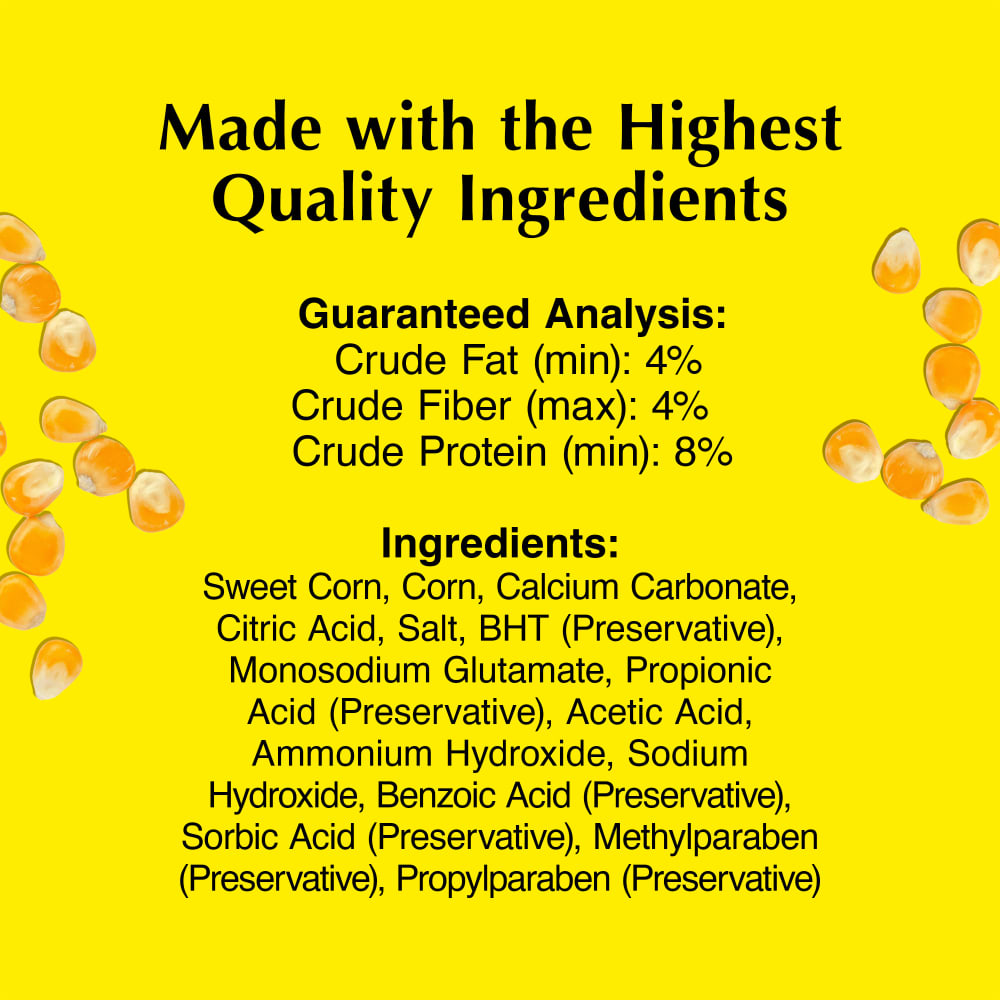 Made with the Highest Quality Ingredients

Guaranteed Analysis:
Crude Fat (min): 4%
Crude Fiber (max): 4%
Crude Protein (min): 8%

Ingredients:
Sweet Corn, Corn, Calcium Carbonate, Citric Acid, Salt, BHT (Preservative), Monosodium Glutamate, Propionic Acid (Preservative), Acetic Acid, Ammonium Hydroxide, Sodium Hydroxide, Benzoic Acid (Preservative), Sorbic Acid (Preservative), Methylparaben (Preservative), Propylparaben (Preservative)