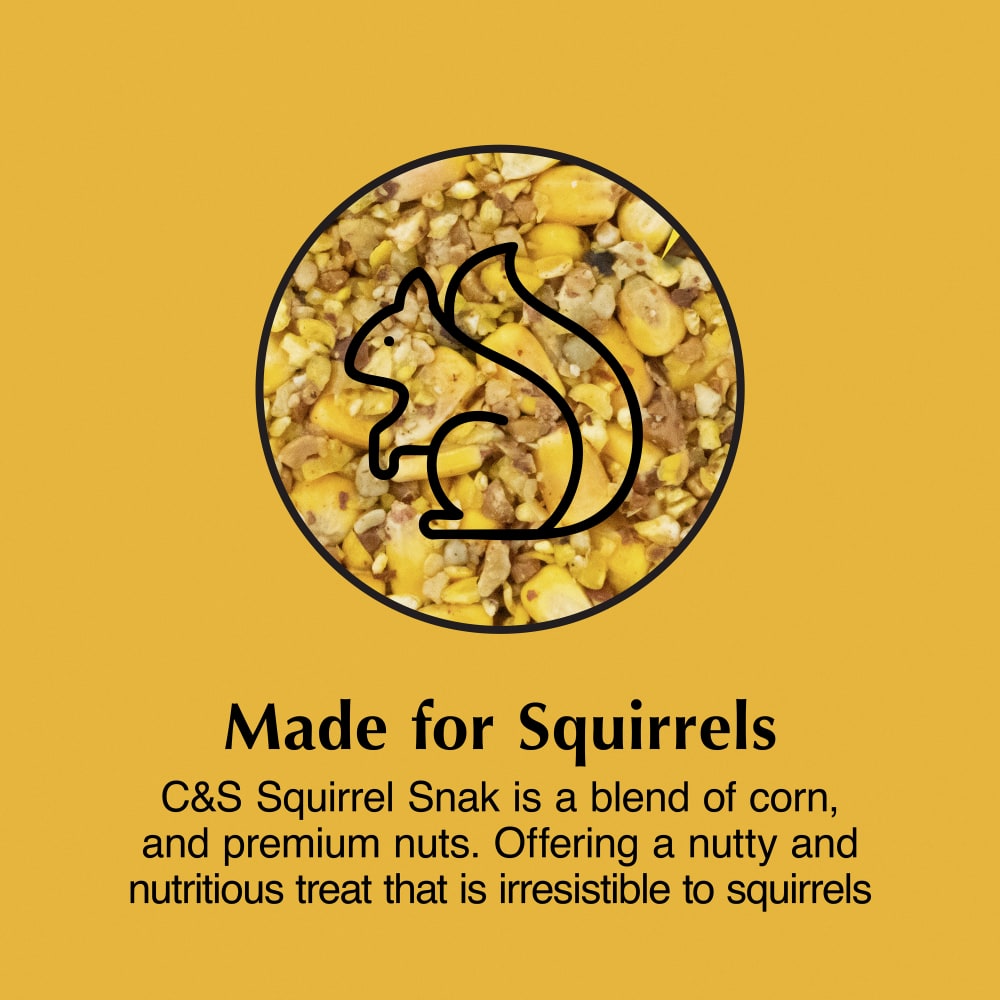 Made for Squirrels

C&S Squirrel Snak is a blend of corn, and premium nuts. Offering a nutty and nutritious treat that is irresistible to squirrels