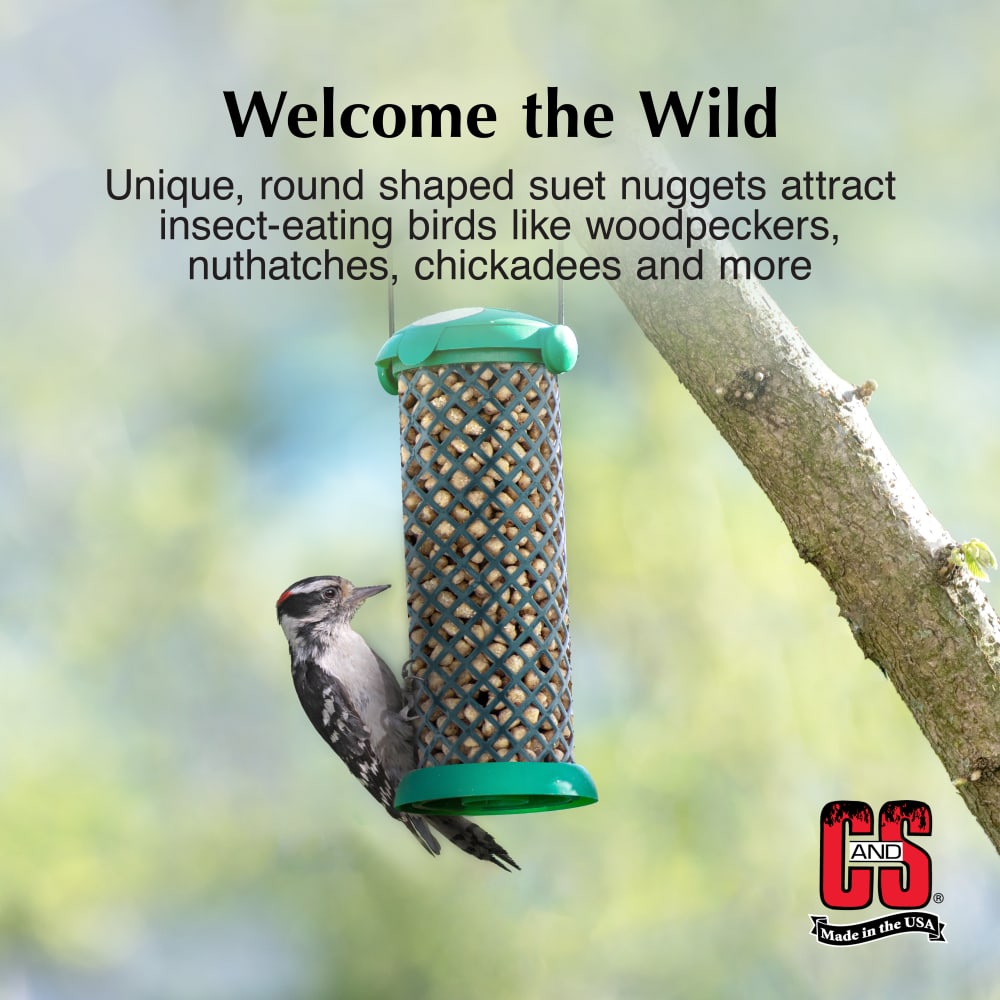 Welcome the Wild

Unique, round shaped suet nuggets attract insect-eating birds like woodpeckers, nuthatches, chickadees and more

C AND S®
Made in the USA